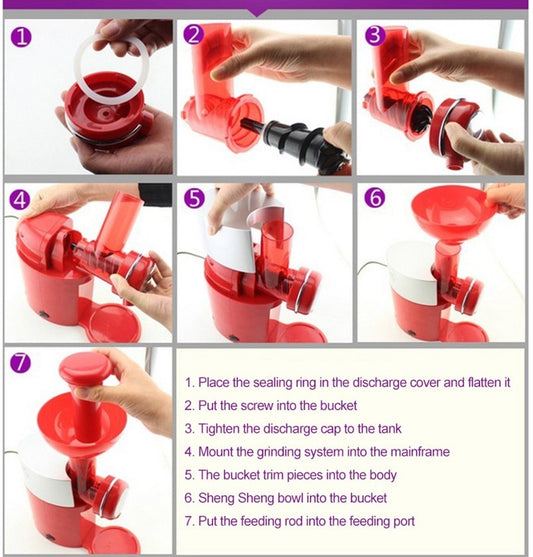 1

2

3

4

5

6

7

1. Place the sealing ring in the discharge cover and flatten it
2. Put the screw into the bucket
3. Tighten the discharge cap to the tank
4. Mount the grinding system into the mainframe
5. The bucket trim pieces into the body
6. Sheng Sheng bowl into the bucket
7. Put the feeding rod into the feeding port